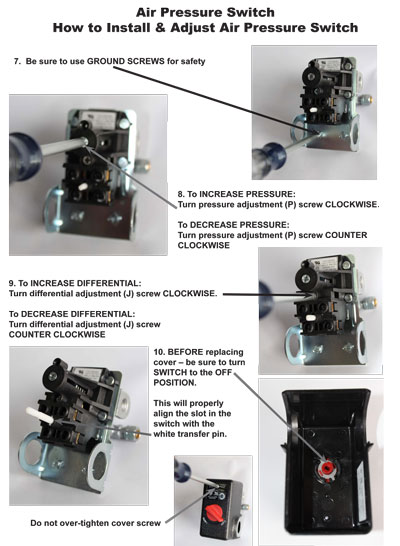 Air Pressure Switch
How to Install & Adjust Air Pressure Switch

7. Be sure to use GROUND SCREWS for safety

8. To INCREASE PRESSURE:
Turn pressure adjustment (P) screw CLOCKWISE.

To DECREASE PRESSURE:
Turn pressure adjustment (P) screw COUNTER CLOCKWISE

9. To INCREASE DIFFERENTIAL:
Turn differential adjustment (J) screw CLOCKWISE.

To DECREASE DIFFERENTIAL:
Turn differential adjustment (J) screw COUNTER CLOCKWISE

10. BEFORE replacing cover – be sure to turn SWITCH to the OFF POSITION.

This will properly align the slot in the switch with the white transfer pin.

Do not over-tighten cover screw